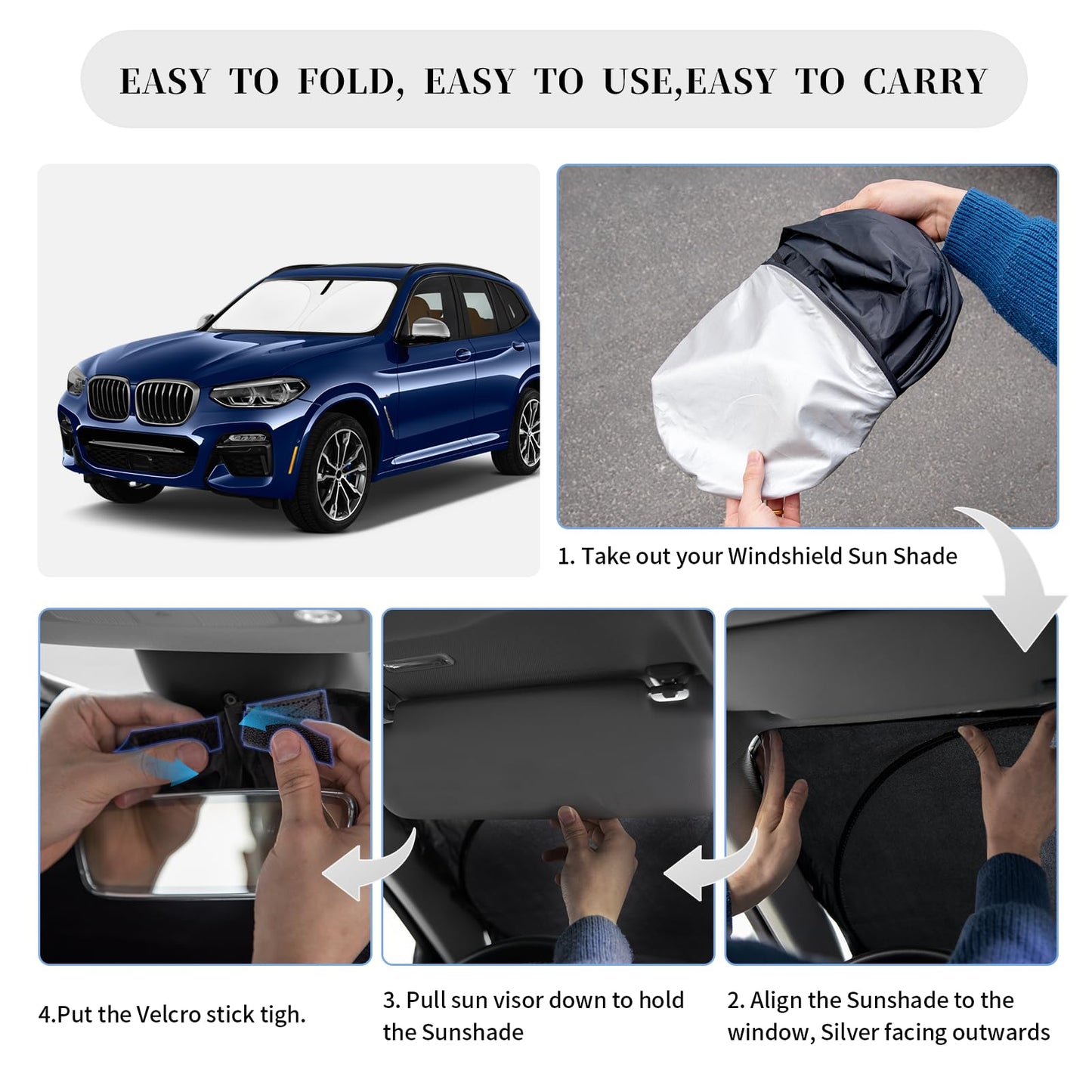 EASY TO FOLD, EASY TO USE,EASY TO CARRY

1. Take out your Windshield Sun Shade

4.Put the Velcro stick tigh.

3. Pull sun visor down to hold the Sunshade

2. Align the Sunshade to the window, Silver facing outwards